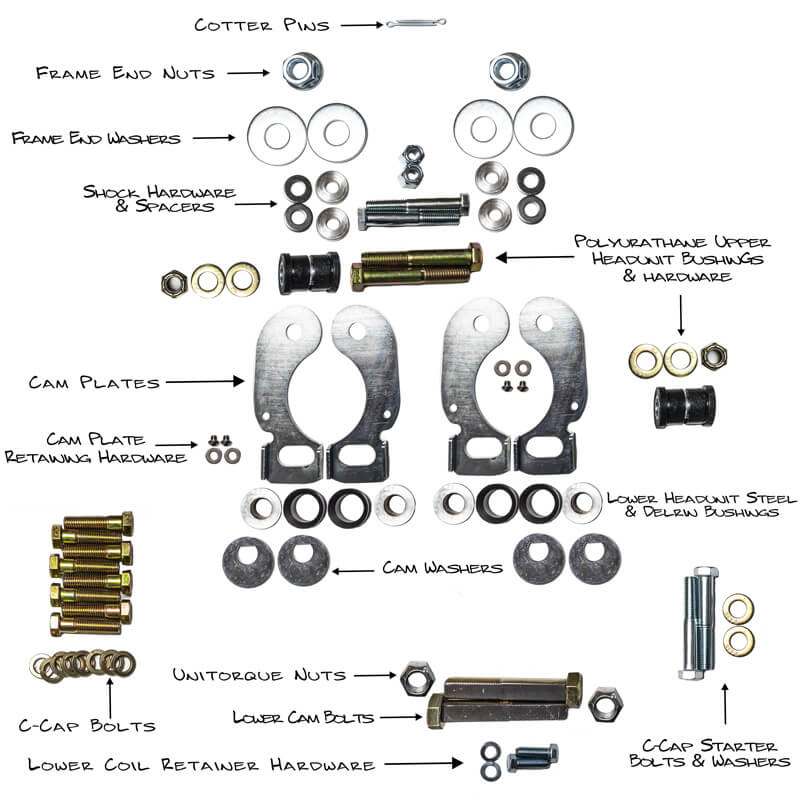 Cotter Pins

Frame End Nuts

Frame End Washers

Shock Hardware & Spacers

Polyurathane Upper Headunit Bushings & hardware

Cam Plates

Cam Plate Retaining Hardware

Lower Headunit Steel & Delrin Bushings

Cam Washers

Unitorque Nuts

Lower Cam Bolts

C-Cap Bolts

Lower Coil Retainer Hardware

C-Cap Starter Bolts & Washers